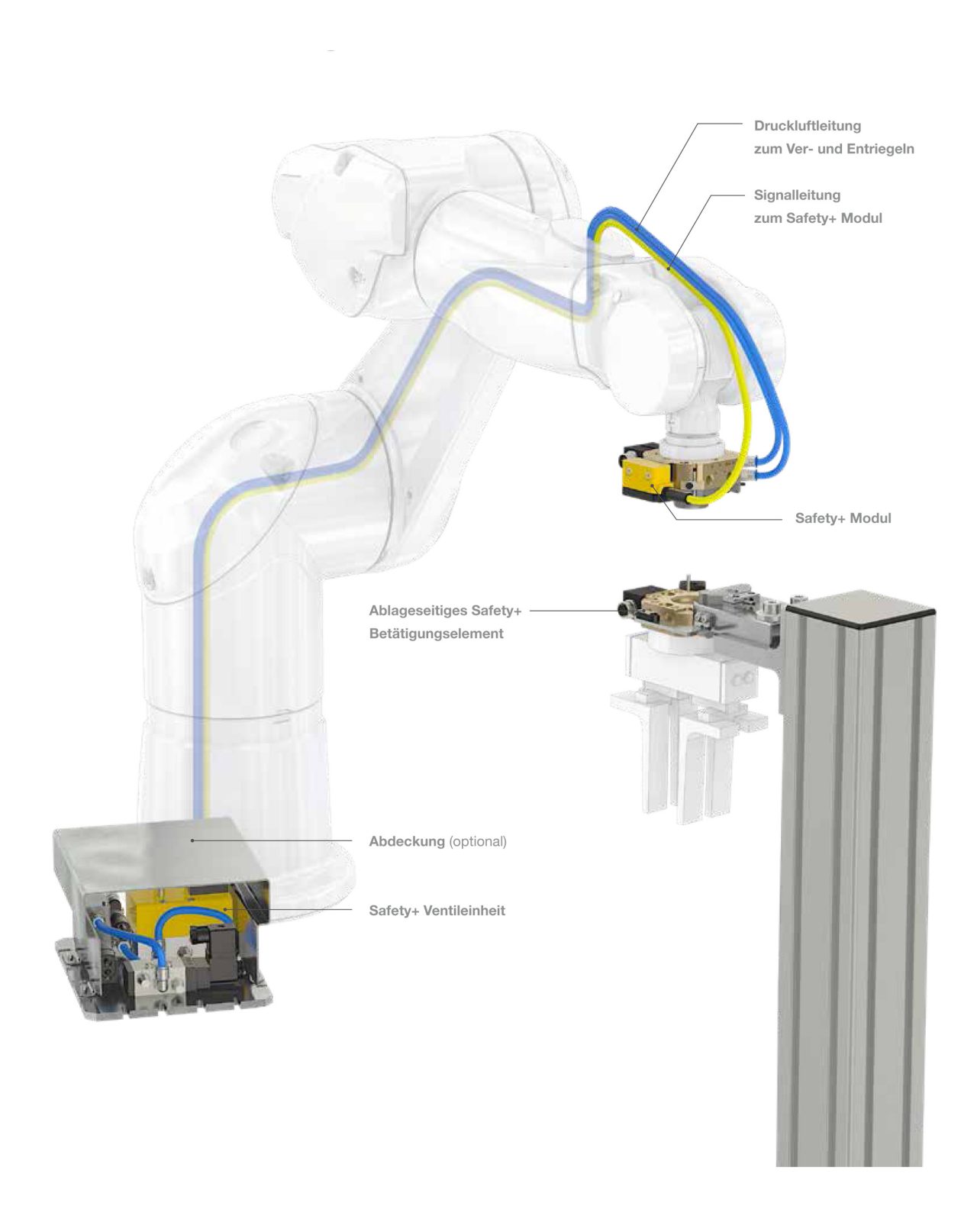 Druckluftleitung
zum Ver- und Entriegeln

Signalleitung
zum Safety+ Modul

Safety+ Modul

Ablageseitiges Safety+
Betätigungselement

Abdeckung (optional)

Safety+ Ventileinheit