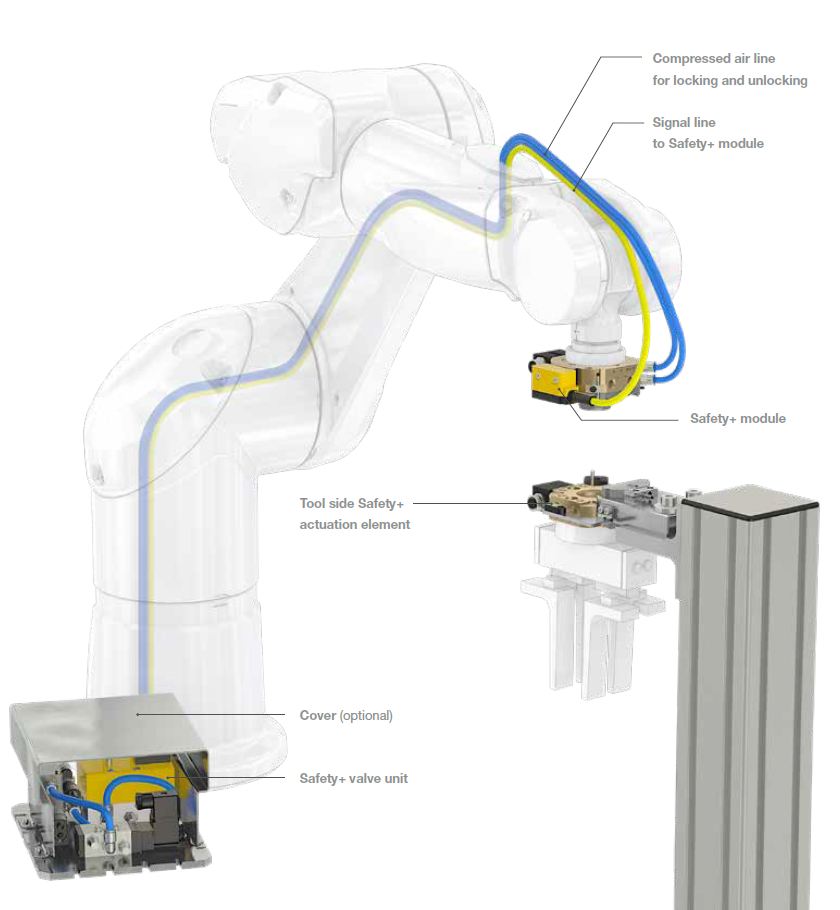 Compressed air line for locking and unlocking

Signal line to Safety+ module

Safety+ module

Tool side Safety+ actuation element

Cover (optional)

Safety+ valve unit